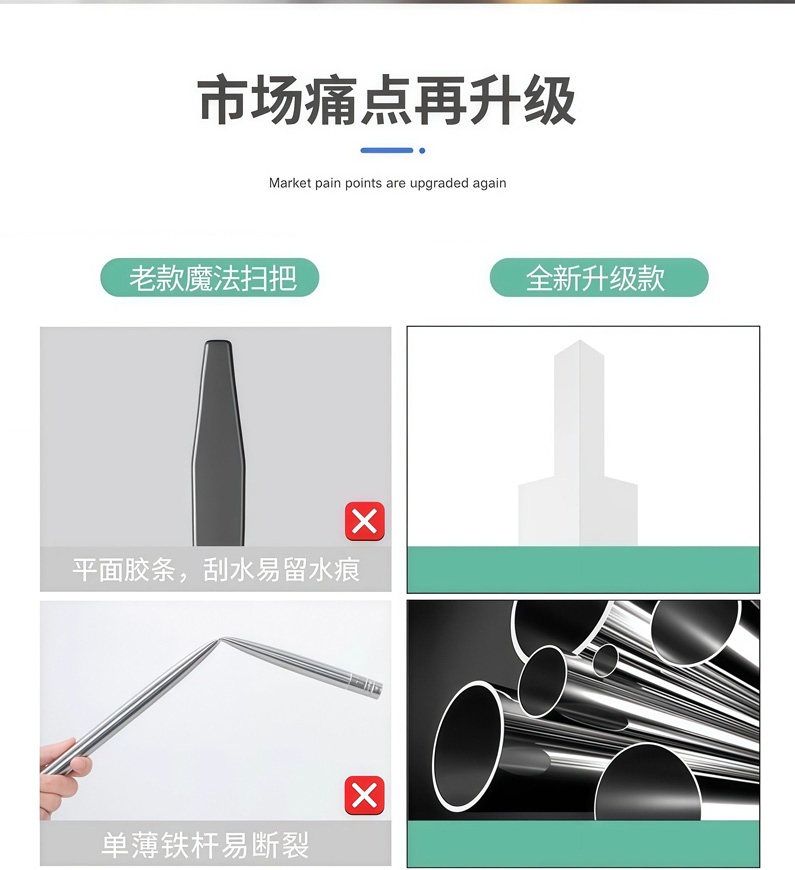 市场痛点再升级

Market pain points are upgraded again

老款魔法扫把

全新升级款

平面胶条，刮水易留水痕

单薄铁杆易断裂